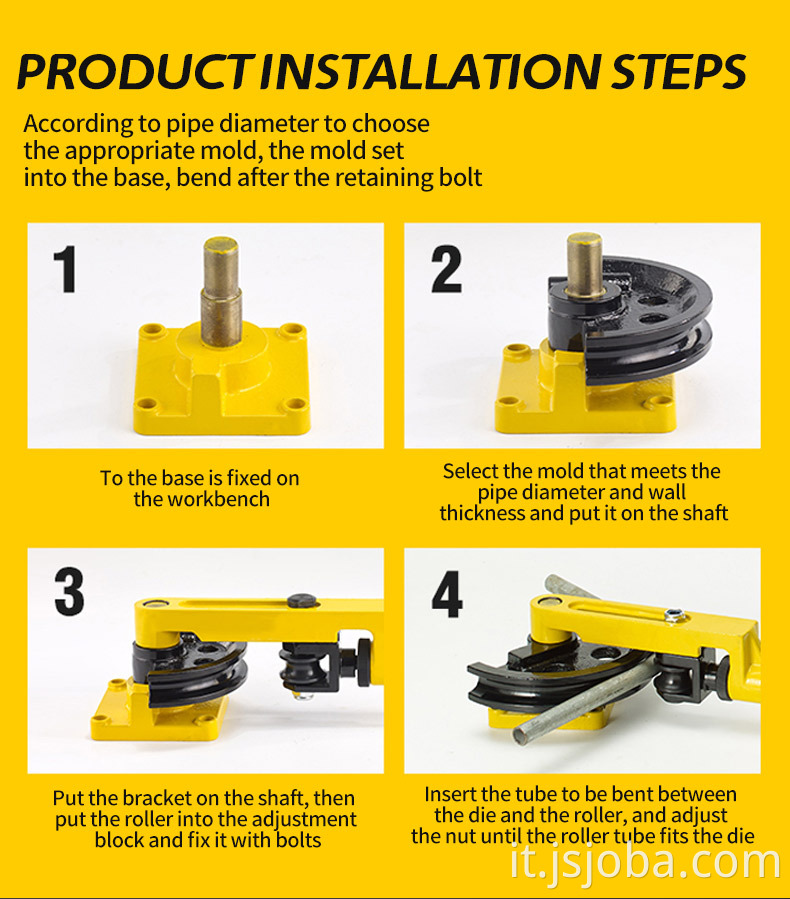 PRODUCT INSTALLATION STEPS

According to pipe diameter to choose the appropriate mold, the mold set into the base, bend after the retaining bolt

1

To the base is fixed on the workbench

2

Select the mold that meets the pipe diameter and wall thickness and put it on the shaft

3

Put the bracket on the shaft, then put the roller into the adjustment block and fix it with bolts

4

Insert the tube to be bent between the die and the roller, and adjust the nut until the roller tube fits the die

it.jsjoba.com